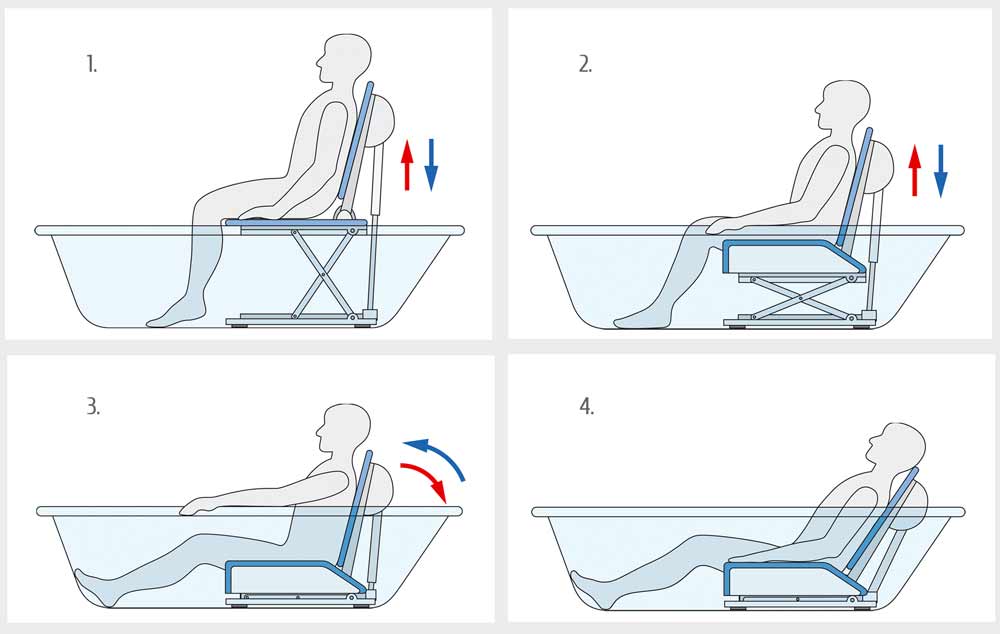 1.

2.

3.

4.