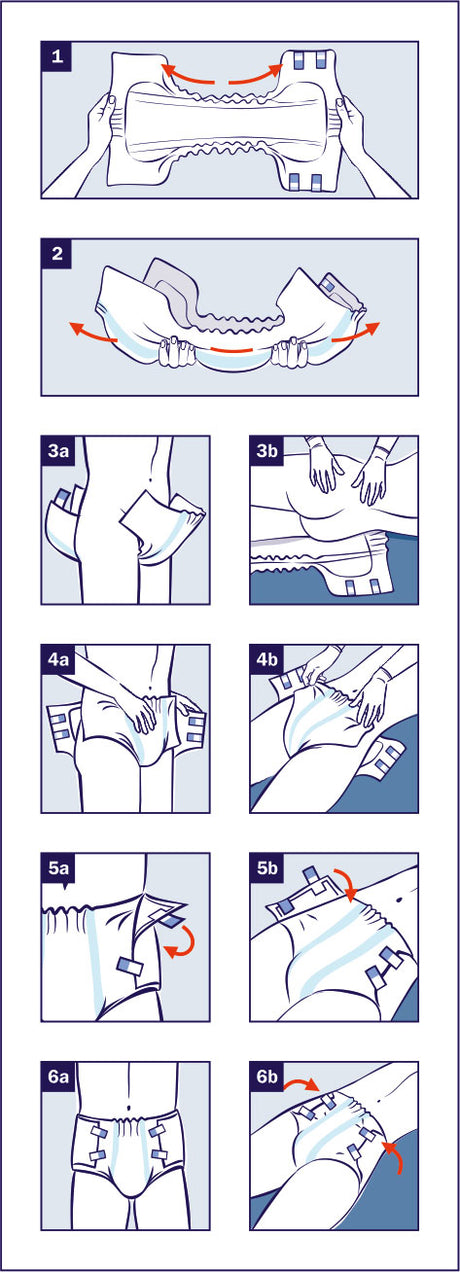 1

2

3a

3b

4a

4b

5a

5b

6a

6b